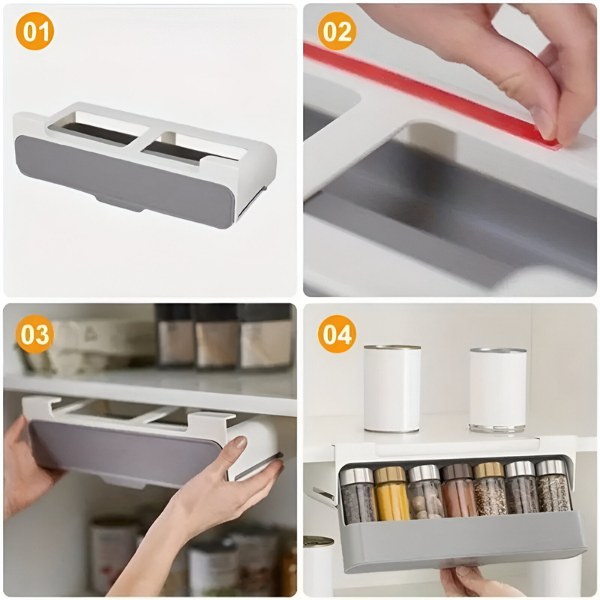 01

02

03

04